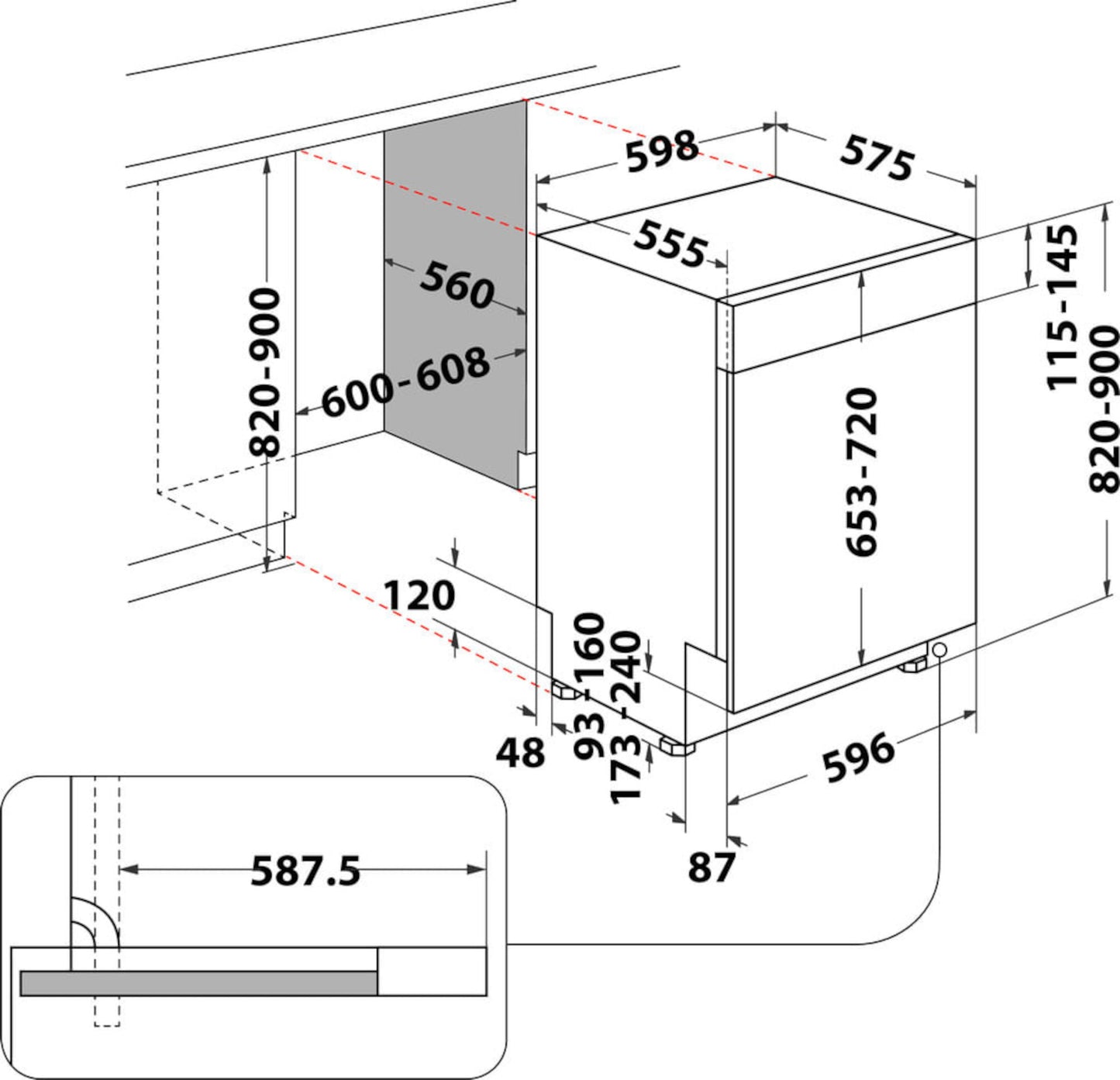 598
575
555
560
600-608
820-900
115-145
820-900
653-720
120
93-160
173-240
48
596
87
587.5